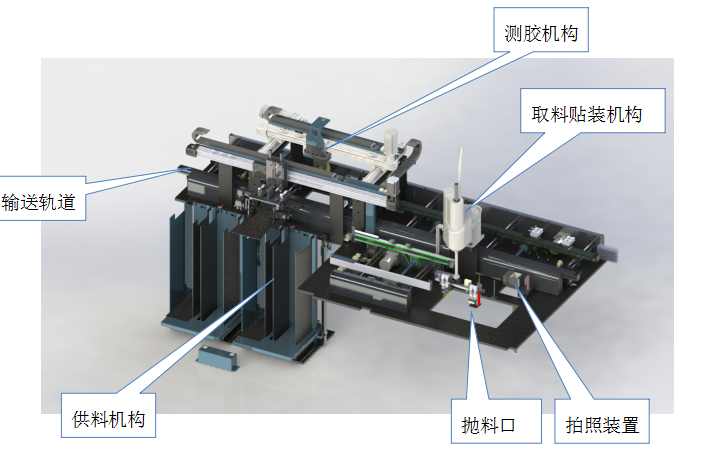 测胶机构

取料贴装机构

输送轨道

供料机构

抛料口

拍照装置